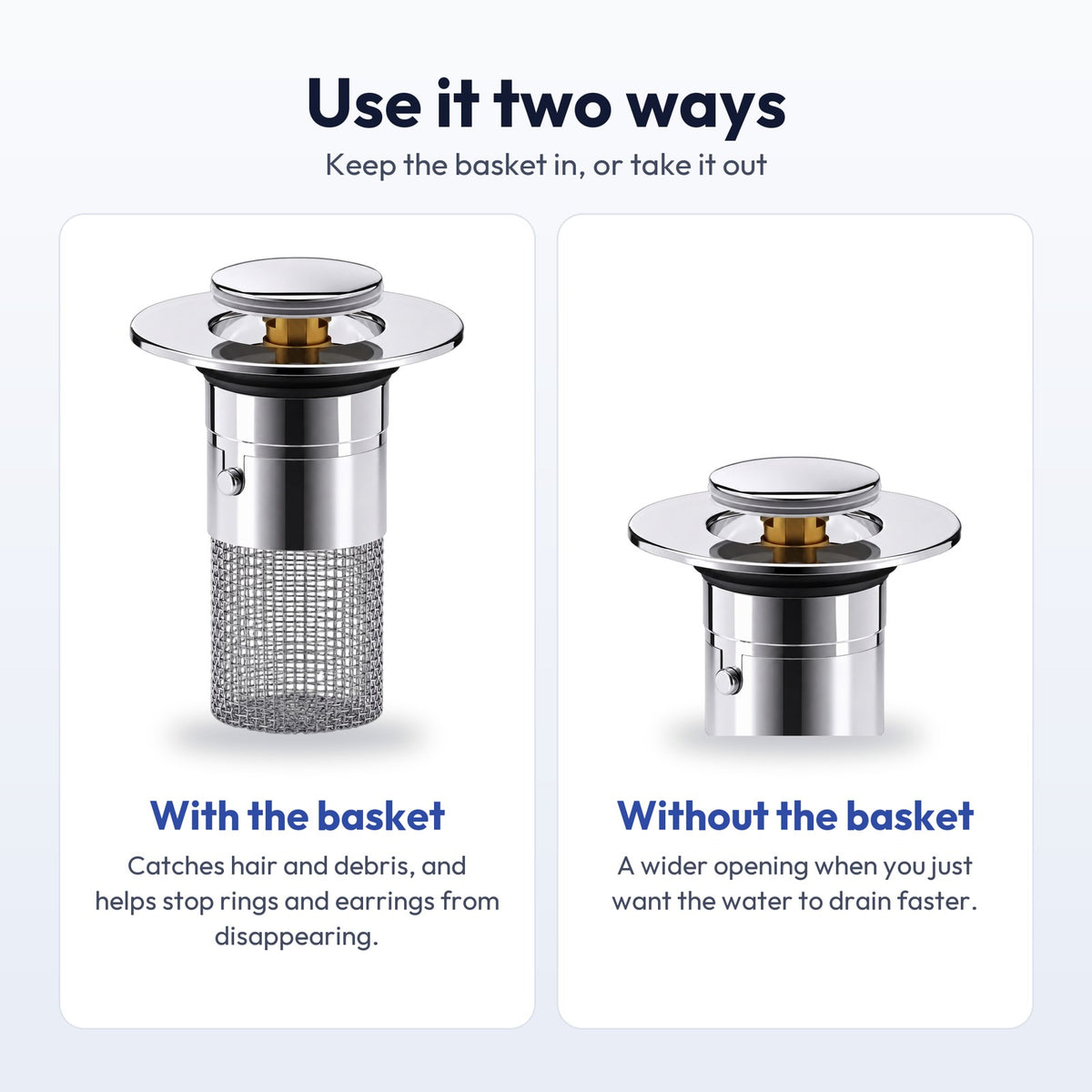 Use it two ways

Keep the basket in, or take it out

With the basket

Catches hair and debris, and helps stop rings and earrings from disappearing.

Without the basket

A wider opening when you just want the water to drain faster.